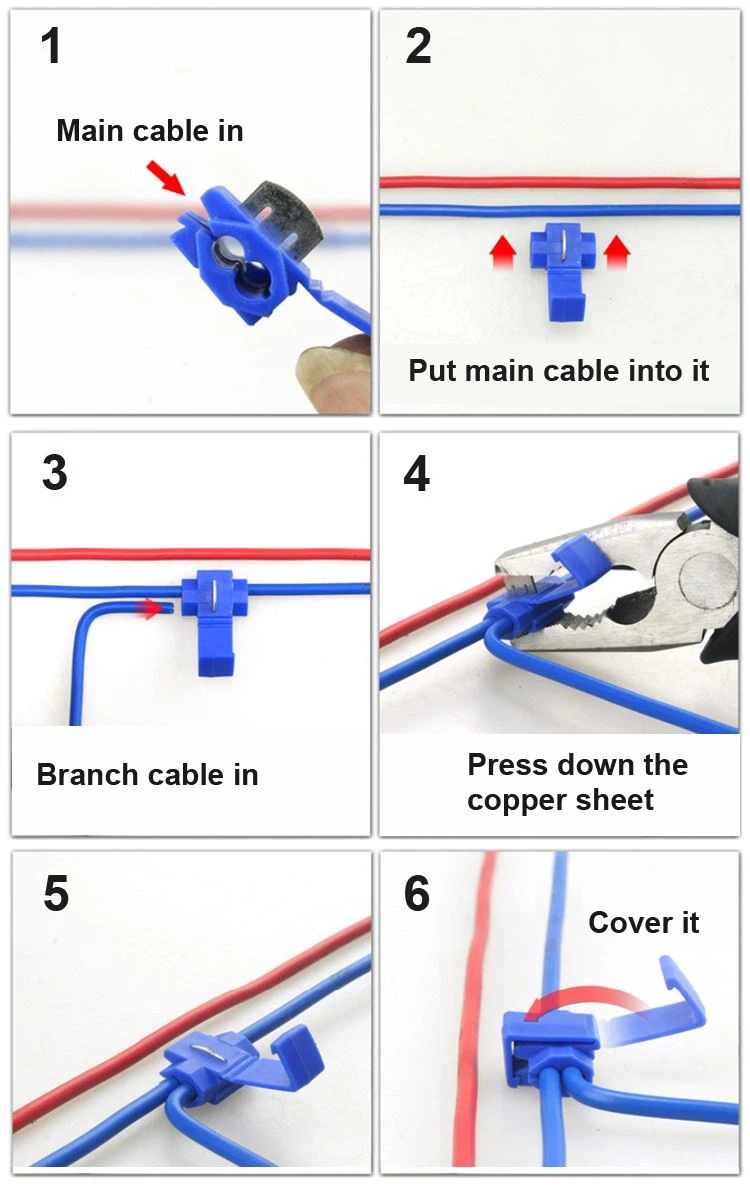 1

Main cable in

2

Put main cable into it

3

Branch cable in

4

Press down the copper sheet

5

6

Cover it